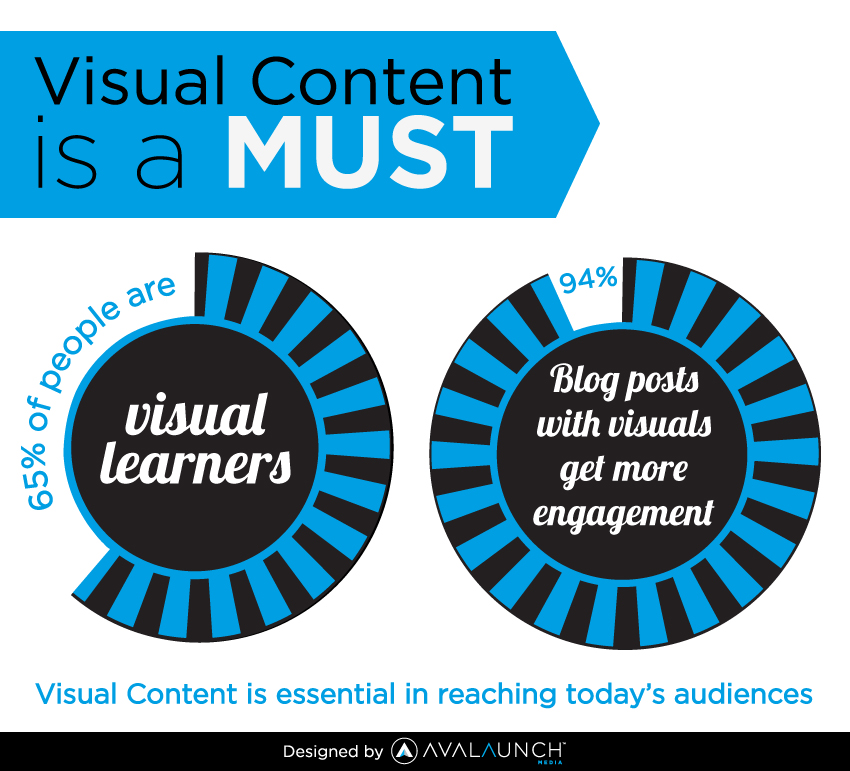 Visual Content is a MUST

65% of people are visual learners

94% Blog posts with visuals get more engagement

Visual Content is essential in reaching today's audiences

Designed by AVALAUNCH MEDIA